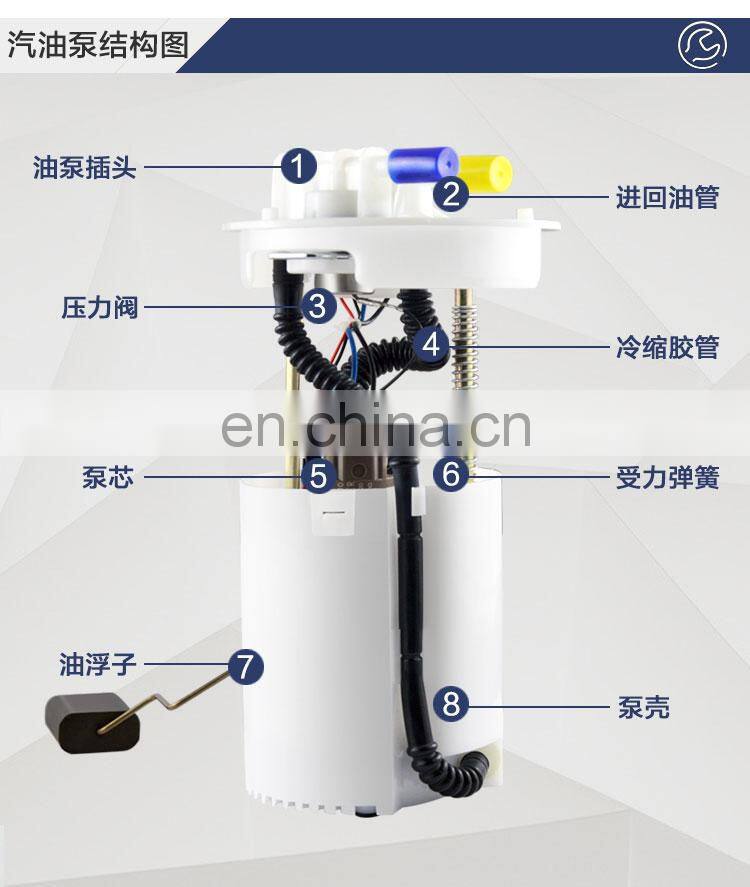 汽油泵结构图

油泵插头 1

2 进回油管

压力阀 3

4 冷缩胶管

en.china.cn

泵芯 5

6 受力弹簧

油浮子 7

8 泵壳