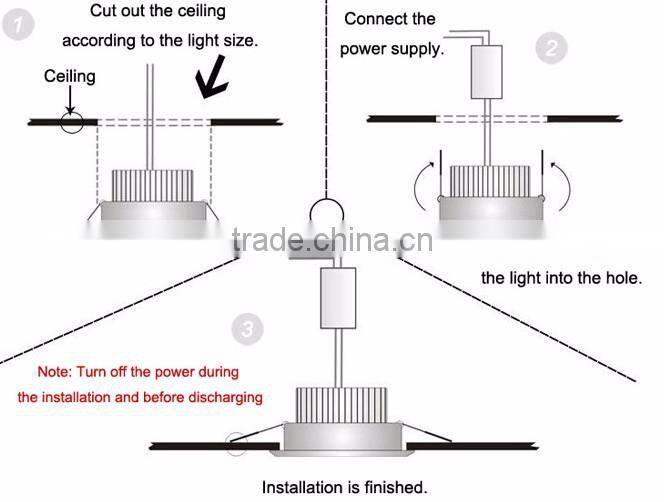 1

Cut out the ceiling according to the light size.

Ceiling

Connect the power supply.

2

trade.china.cn

the light into the hole.

3

Note: Turn off the power during the installation and before discharging

Installation is finished.