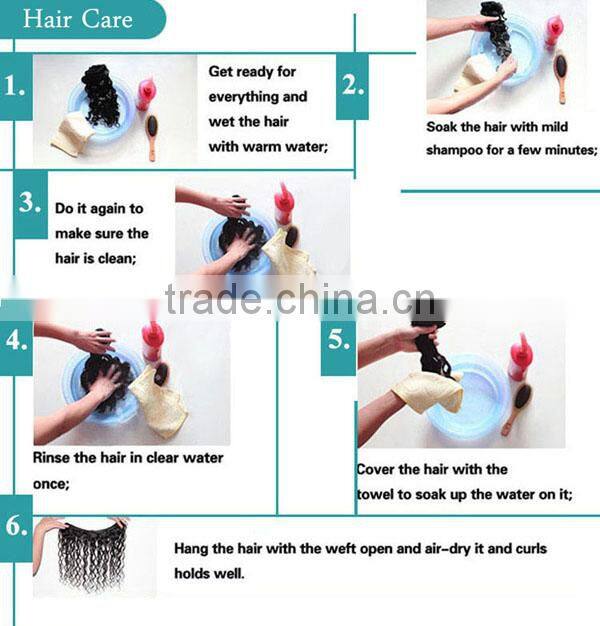 Hair Care

1.

Get ready for everything and wet the hair with warm water;

2.

Soak the hair with mild shampoo for a few minutes;

3.

Do it again to make sure the hair is clean;

trade.china.cn

4.

Rinse the hair in clear water once;

5.

Cover the hair with the towel to soak up the water on it;

6.

Hang the hair with the weft open and air-dry it and curls holds well.