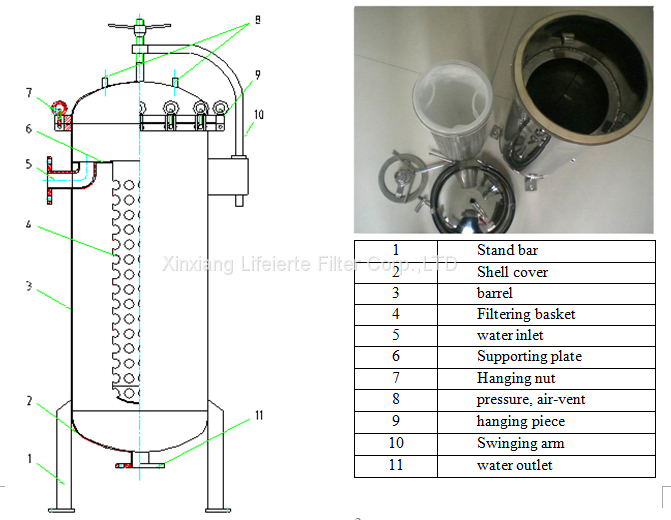 8
9
7
10
6
5
4
3
2
11
1

Xinxiang Lifeierte Filter Corp.,LTD

| 1 | Stand bar |
|---|---|
| 2 | Shell cover |
| 3 | barrel |
| 4 | Filtering basket |
| 5 | water inlet |
| 6 | Supporting plate |
| 7 | Hanging nut |
| 8 | pressure, air-vent |
| 9 | hanging piece |
| 10 | Swinging arm |
| 11 | water outlet |