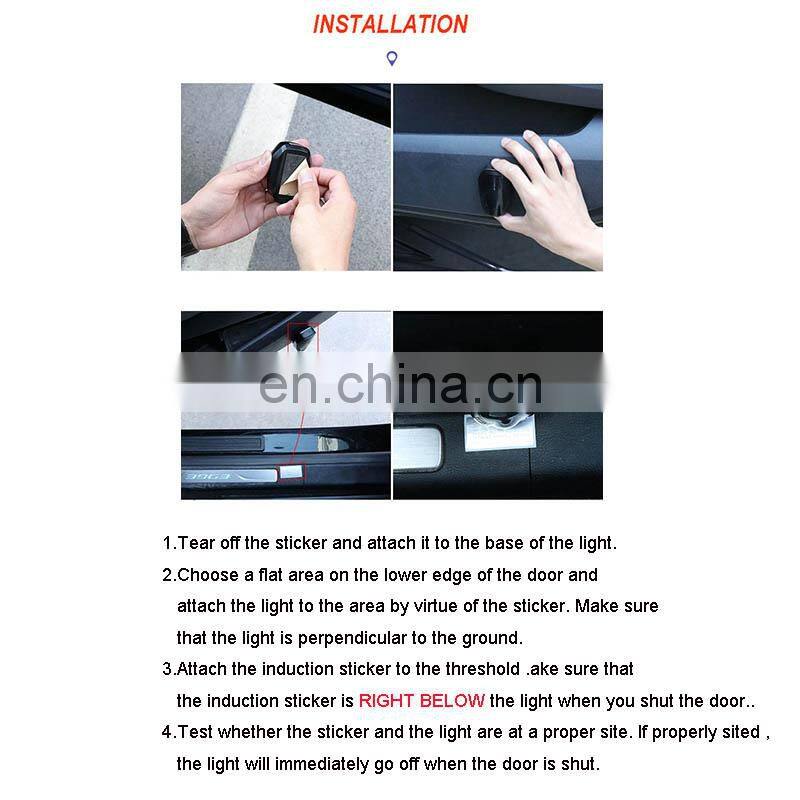 INSTALLATION

en.china.cn

1.Tear off the sticker and attach it to the base of the light.

2.Choose a flat area on the lower edge of the door and attach the light to the area by virtue of the sticker. Make sure that the light is perpendicular to the ground.

3.Attach the induction sticker to the threshold .ake sure that the induction sticker is RIGHT BELOW the light when you shut the door..

4.Test whether the sticker and the light are at a proper site. If properly sited , the light will immediately go off when the door is shut.