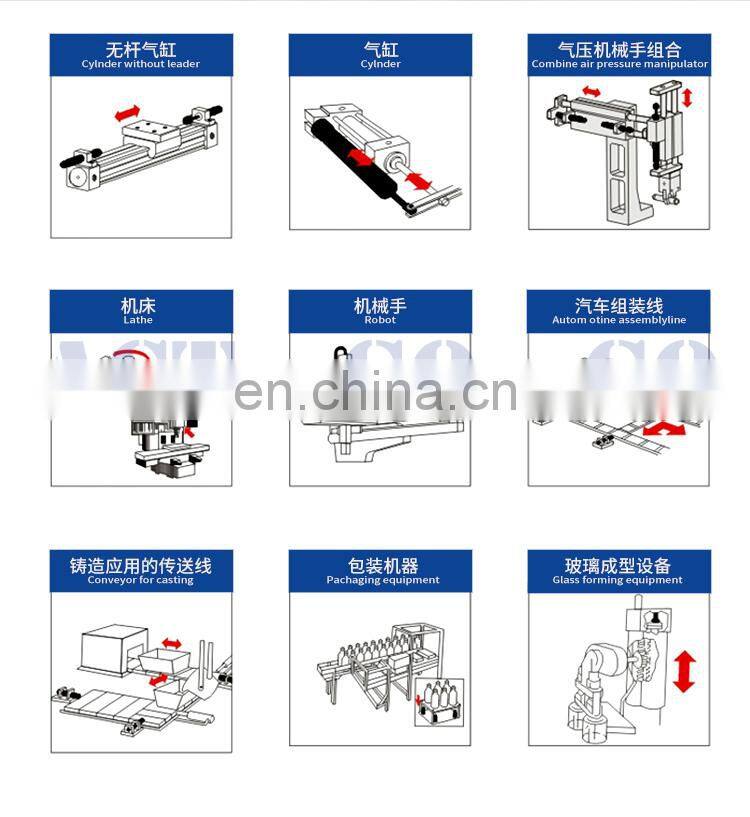 无杆气缸
Cylnder without leader

气缸
Cylnder

气压机械手组合
Combine air pressure manipulator

机床
Lathe

机械手
Robot

汽车组装线
Autom otine assemblyline

en.china.cn

铸造应用的传送线
Conveyor for casting

包装机器
Pachaging equipment

玻璃成型设备
Glass forming equipment