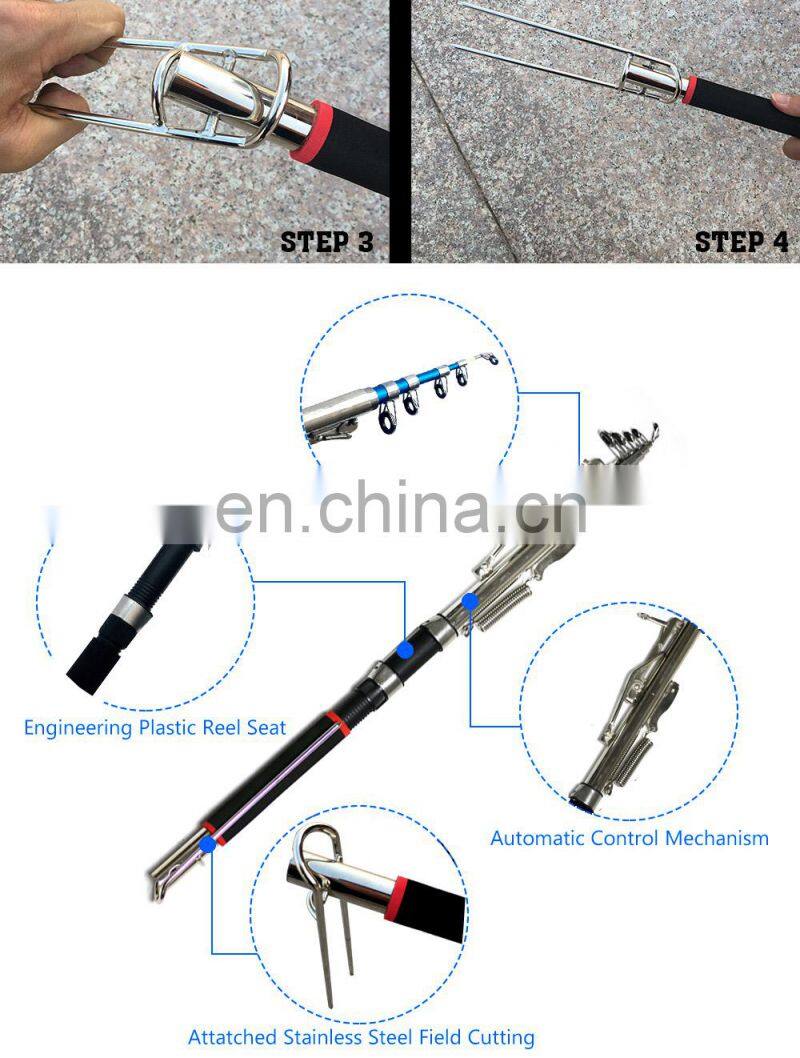 STEP 3

STEP 4

en.china.cn

Engineering Plastic Reel Seat

Automatic Control Mechanism

Attatched Stainless Steel Field Cutting