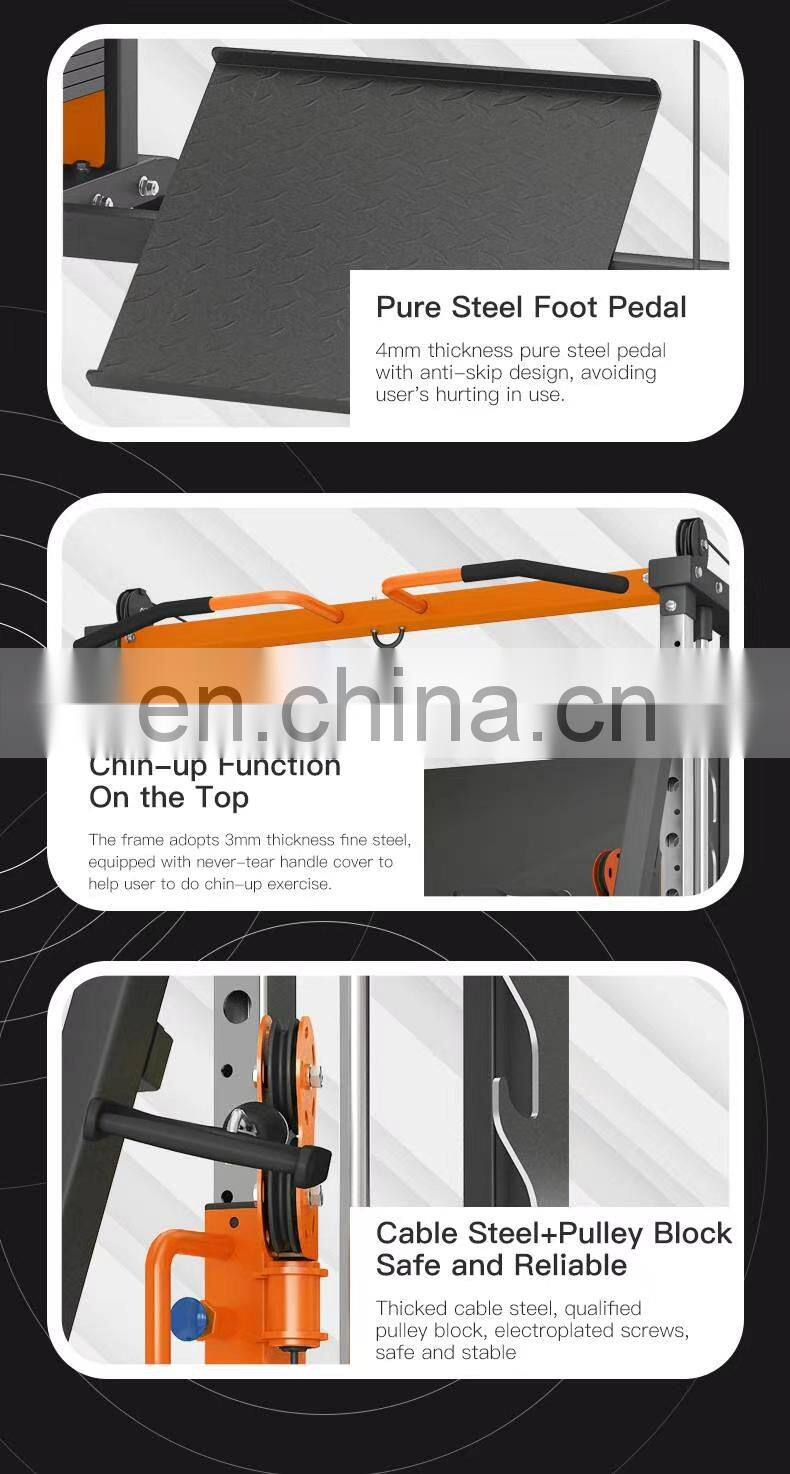 Pure Steel Foot Pedal

4mm thickness pure steel pedal with anti-skip design, avoiding user's hurting in use.

en.china.cn

Chin-up Function On the Top

The frame adopts 3mm thickness fine steel, equipped with never-tear handle cover to help user to do chin-up exercise.

Cable Steel+Pulley Block Safe and Reliable

Thicked cable steel, qualified pulley block, electroplated screws, safe and stable