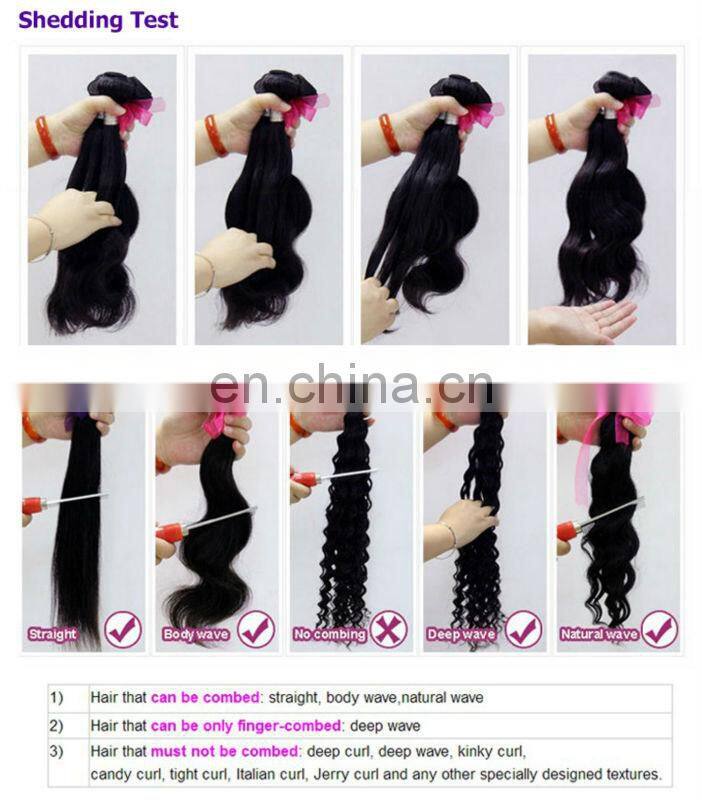 Shedding Test

en.china.cn

Straight

Body wave

No combing

Deep wave

Natural wave

| 1) | Hair that can be combed: straight, body wave,natural wave |
|---|---|
| 2) | Hair that can be only finger-combed: deep wave |
| 3) | Hair that must not be combed: deep curl, deep wave, kinky curl, candy curl, tight curl, Italian curl, Jerry curl and any other specially designed textures. |