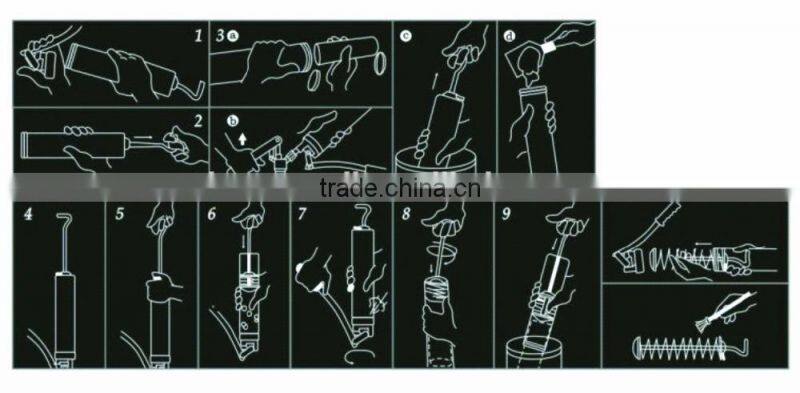 1
3 a
c
d
2
b
trade.china.cn
4
5
6
7
8
9