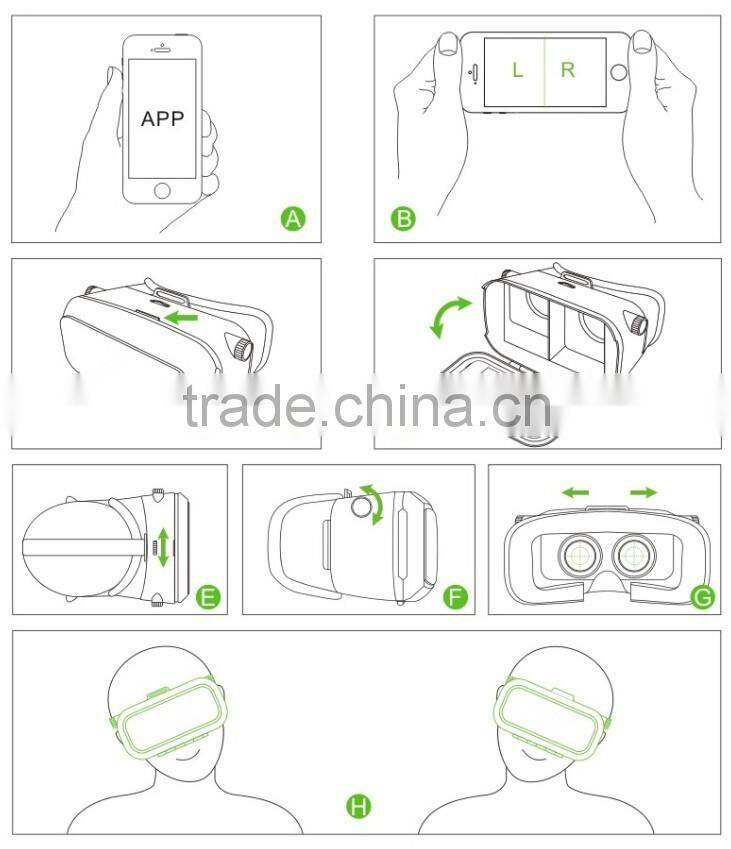 APP

A

L R

B

trade.china.cn

E

F

G

H