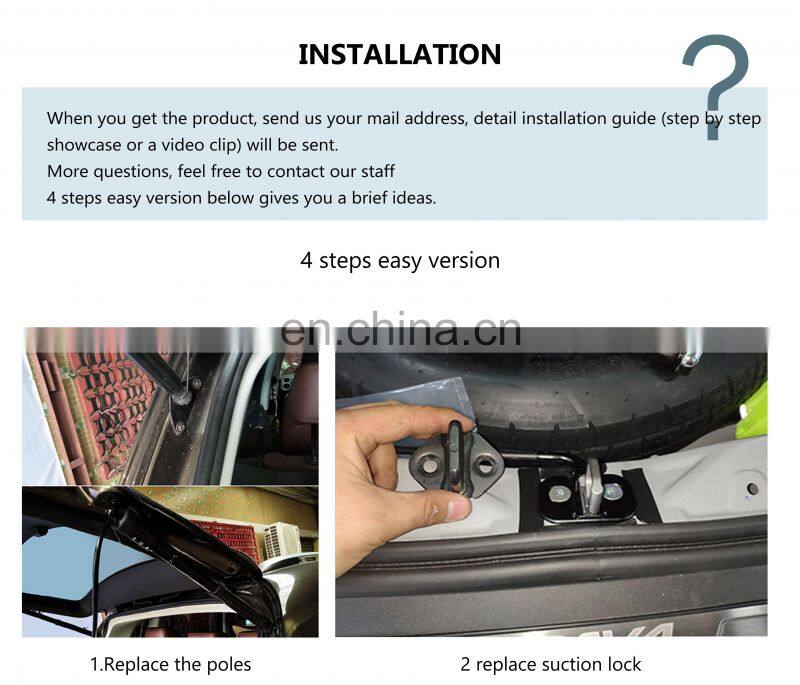 INSTALLATION

?

When you get the product, send us your mail address, detail installation guide (step by step showcase or a video clip) will be sent.
More questions, feel free to contact our staff
4 steps easy version below gives you a brief ideas.

4 steps easy version

en.china.cn

1.Replace the poles

2 replace suction lock