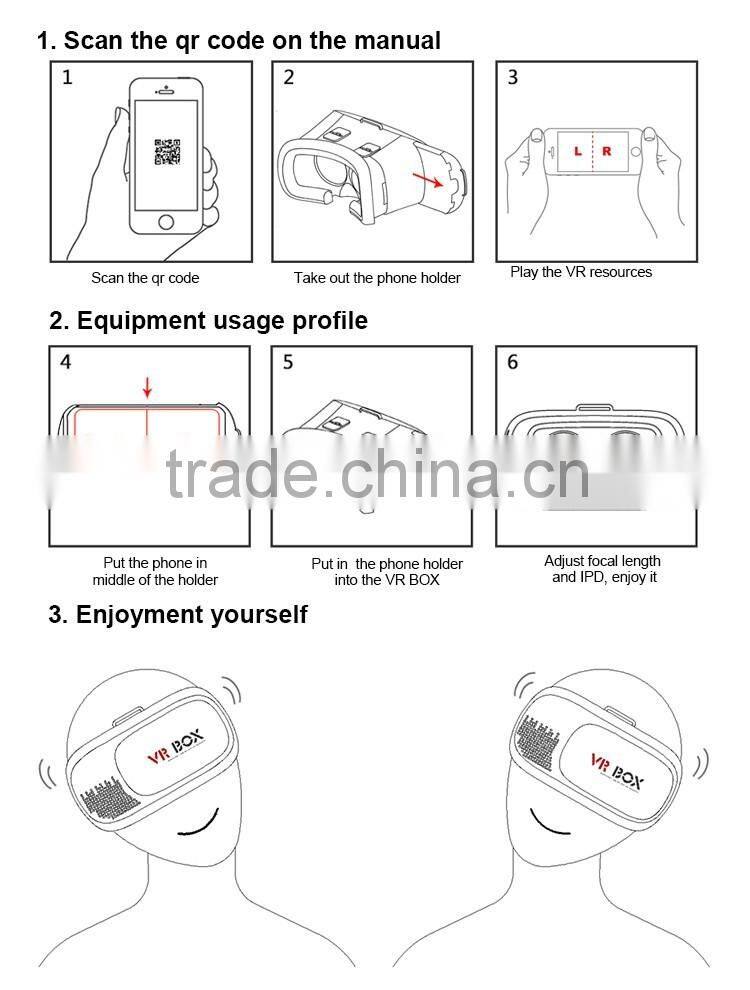 1. Scan the qr code on the manual

1

Scan the qr code

2

Take out the phone holder

3

L R

Play the VR resources

2. Equipment usage profile

4

Put the phone in middle of the holder

5

Put in the phone holder into the VR BOX

6

Adjust focal length and IPD, enjoy it

trade.china.cn

3. Enjoyment yourself

VR BOX

VR BOX