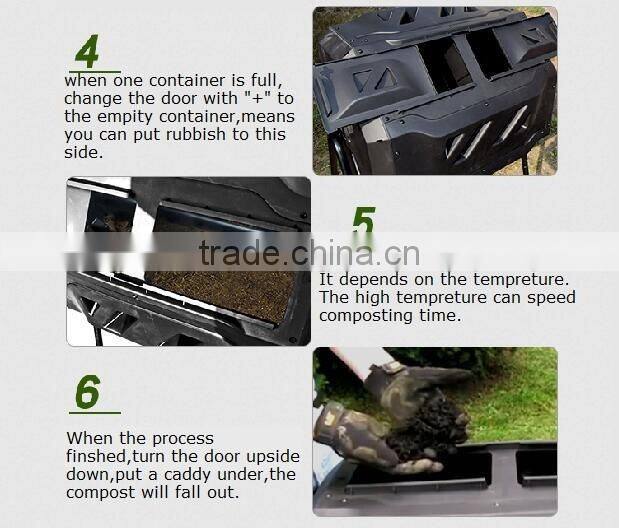 4
when one container is full, change the door with "+" to the empity container,means you can put rubbish to this side.

5
trade.china.cn
It depends on the tempreture. The high tempreture can speed composting time.

6
When the process finshed,turn the door upside down,put a caddy under,the compost will fall out.