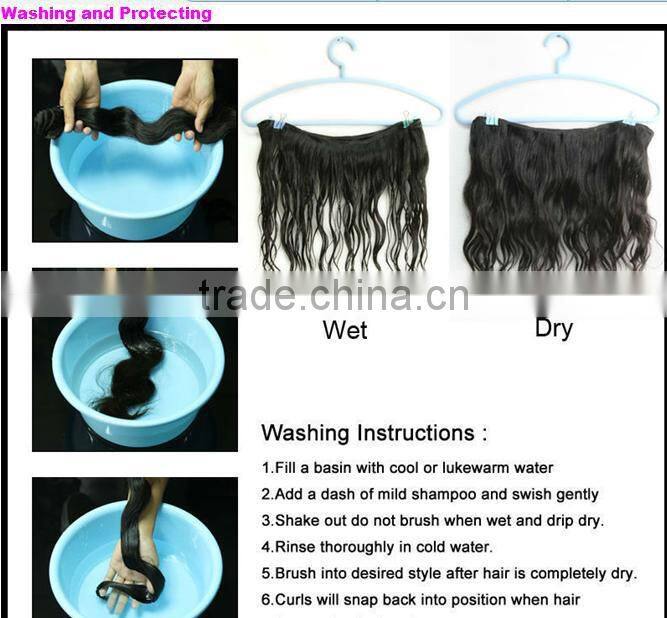 Washing and Protecting

trade.china.cn

Wet

Dry

Washing Instructions :

1.Fill a basin with cool or lukewarm water

2.Add a dash of mild shampoo and swish gently

3.Shake out do not brush when wet and drip dry.

4.Rinse thoroughly in cold water.

5.Brush into desired style after hair is completely dry.

6.Curls will snap back into position when hair