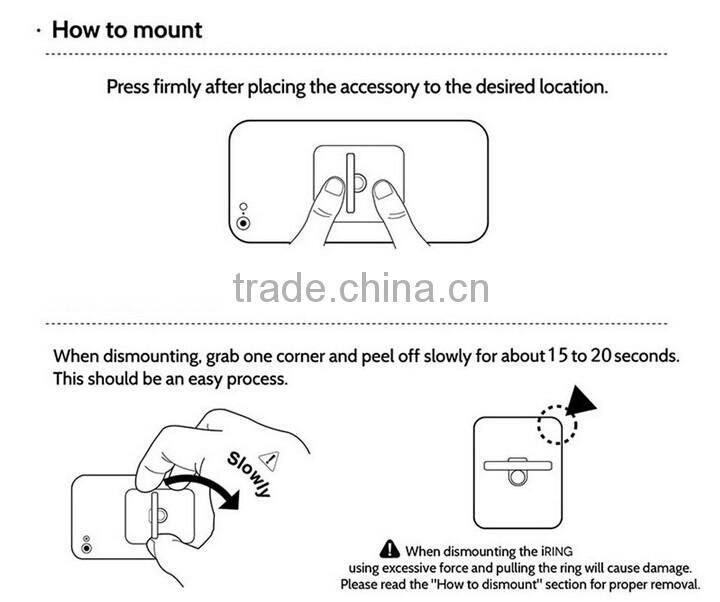 · How to mount

Press firmly after placing the accessory to the desired location.

trade.china.cn

When dismounting, grab one corner and peel off slowly for about 15 to 20 seconds. This should be an easy process.

Slowly

When dismounting the iRING using excessive force and pulling the ring will cause damage. Please read the "How to dismount" section for proper removal.