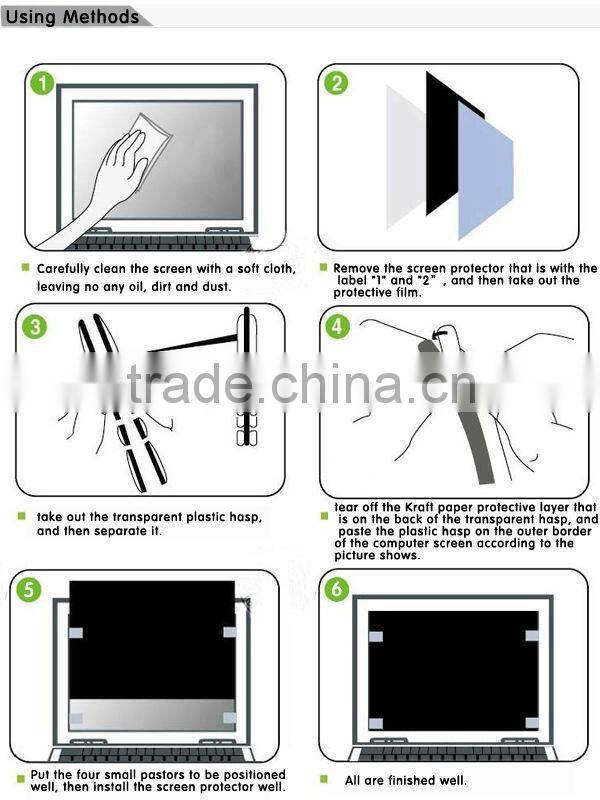 Using Methods

1

Carefully clean the screen with a soft cloth, leaving no any oil, dirt and dust.

2

Remove the screen protector that is with the label "1" and "2" , and then take out the protective film.

3

take out the transparent plastic hasp, and then separate it.

4

tear off the Kraft paper protective layer that is on the back of the transparent hasp, and paste the plastic hasp on the outer border of the computer screen according to the picture shows.

trade.china.cn

5

Put the four small pastors to be positioned well, then install the screen protector well.

6

All are finished well.