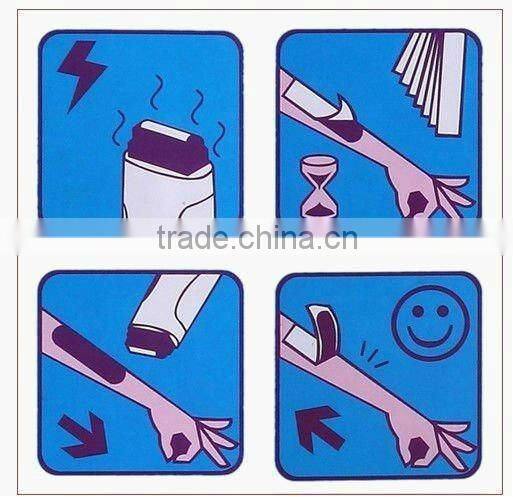 trade.china.cn