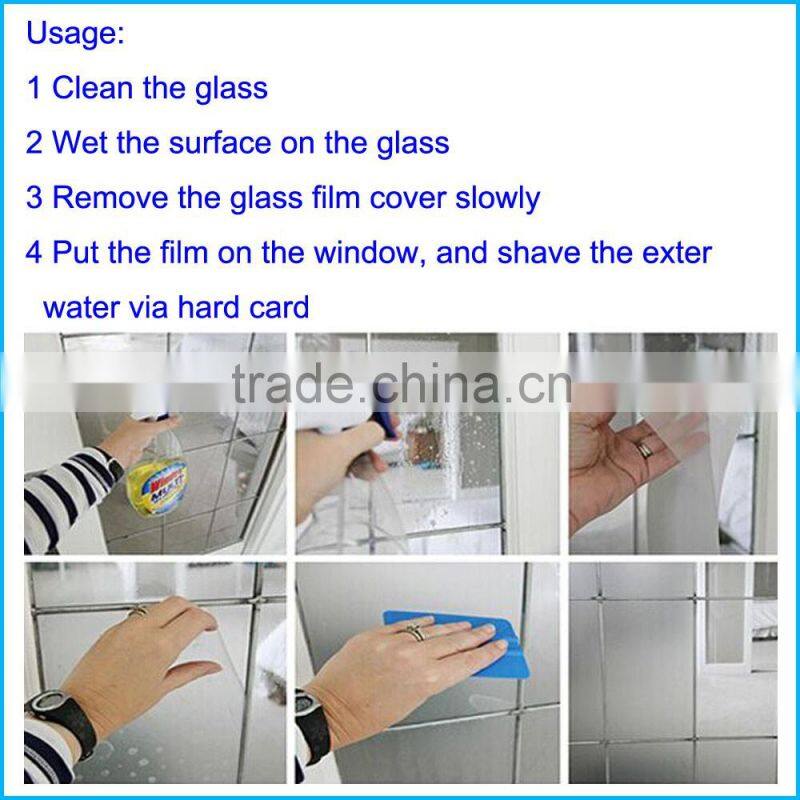 Usage:

1 Clean the glass

2 Wet the surface on the glass

3 Remove the glass film cover slowly

4 Put the film on the window, and shave the exter water via hard card

trade.china.cn

MULTI