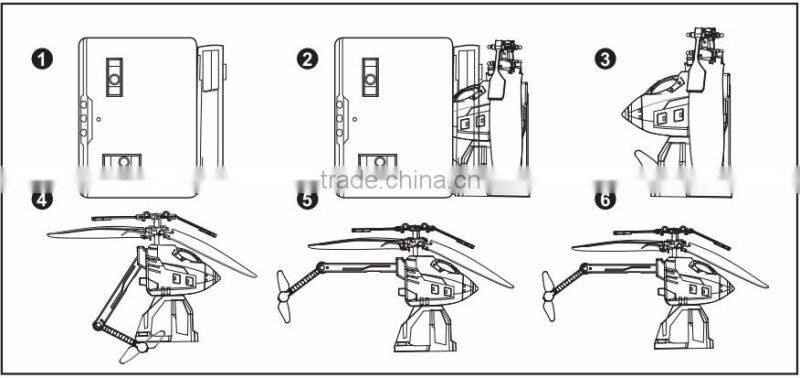 1
2
3
trade.china.cn
4
5
6