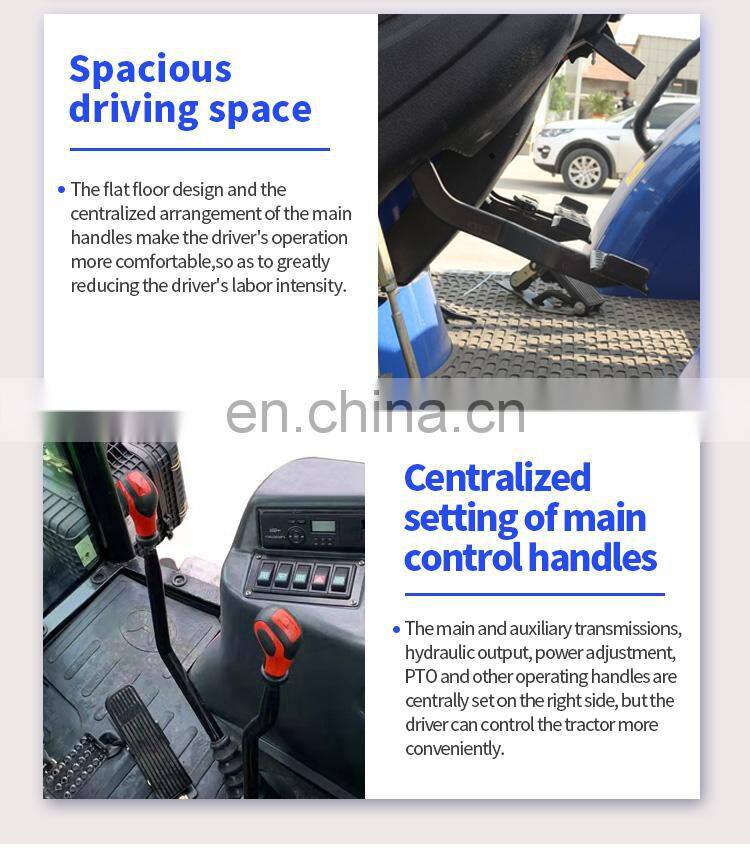 Spacious driving space

• The flat floor design and the centralized arrangement of the main handles make the driver's operation more comfortable,so as to greatly reducing the driver's labor intensity.

en.china.cn

Centralized setting of main control handles

• The main and auxiliary transmissions, hydraulic output, power adjustment, PTO and other operating handles are centrally set on the right side, but the driver can control the tractor more conveniently.