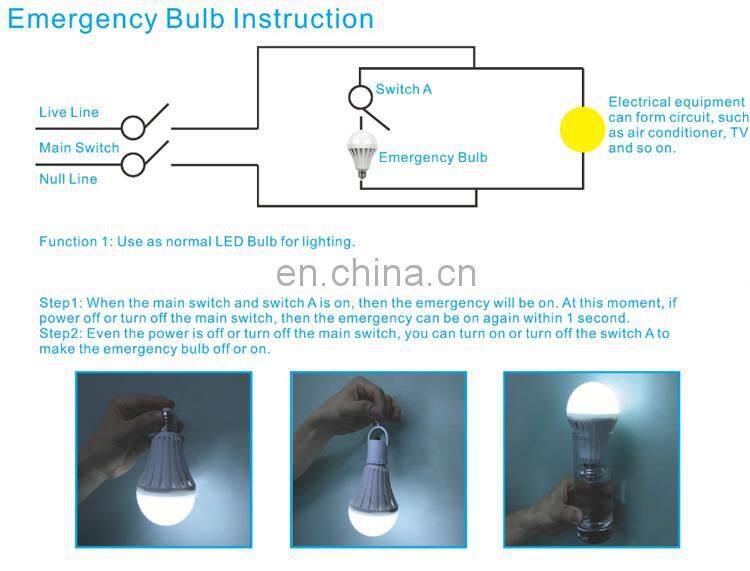 Emergency Bulb Instruction

Live Line

Main Switch

Null Line

Switch A

Emergency Bulb

Electrical equipment can form circuit, such as air conditioner, TV and so on.

Function 1: Use as normal LED Bulb for lighting.

en.china.cn

Step1: When the main switch and switch A is on, then the emergency will be on. At this moment, if power off or turn off the main switch, then the emergency can be on again within 1 second.
Step2: Even the power is off or turn off the main switch, you can turn on or turn off the switch A to make the emergency bulb off or on.