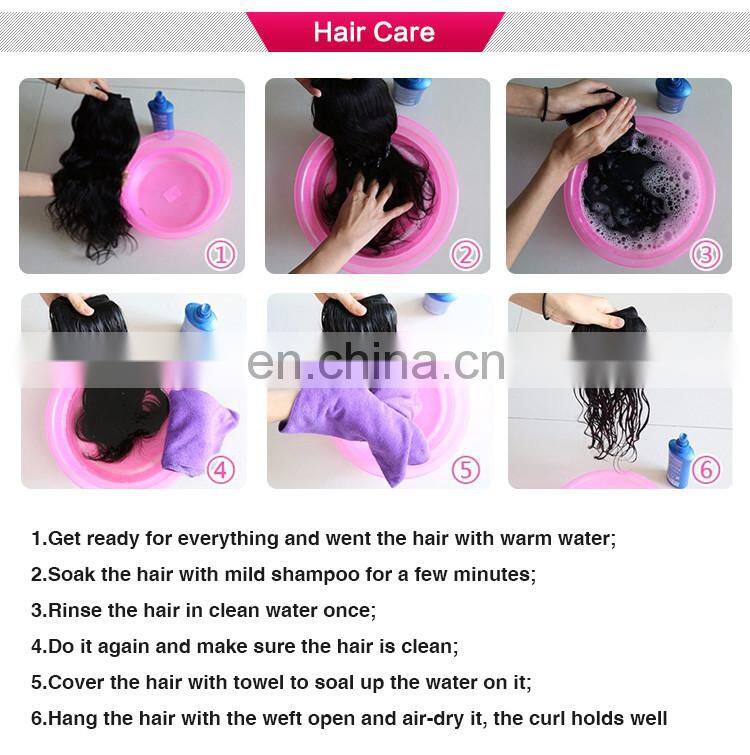 Hair Care

①

②

③

④

⑤

⑥

en.china.cn

1.Get ready for everything and went the hair with warm water;

2.Soak the hair with mild shampoo for a few minutes;

3.Rinse the hair in clean water once;

4.Do it again and make sure the hair is clean;

5.Cover the hair with towel to soal up the water on it;

6.Hang the hair with the weft open and air-dry it, the curl holds well