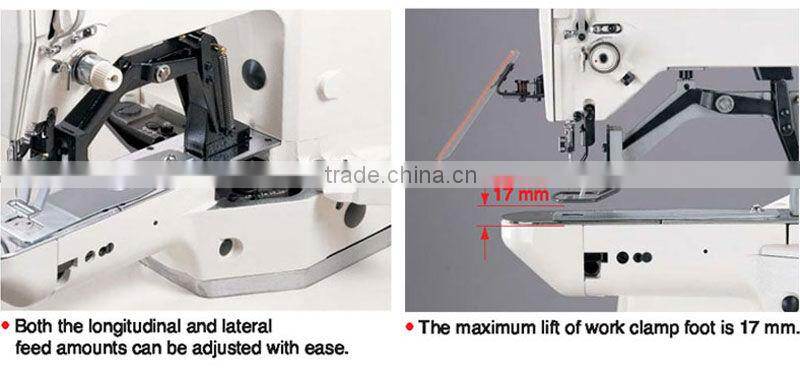 trade.china.cn

17 mm

• Both the longitudinal and lateral feed amounts can be adjusted with ease.

• The maximum lift of work clamp foot is 17 mm.