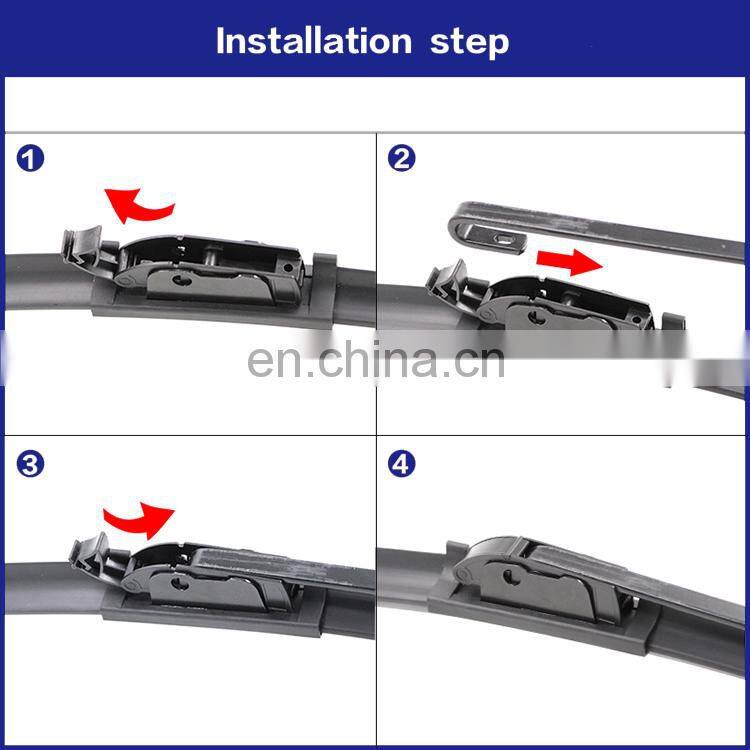 Installation step

1

2

en.china.cn

3

4