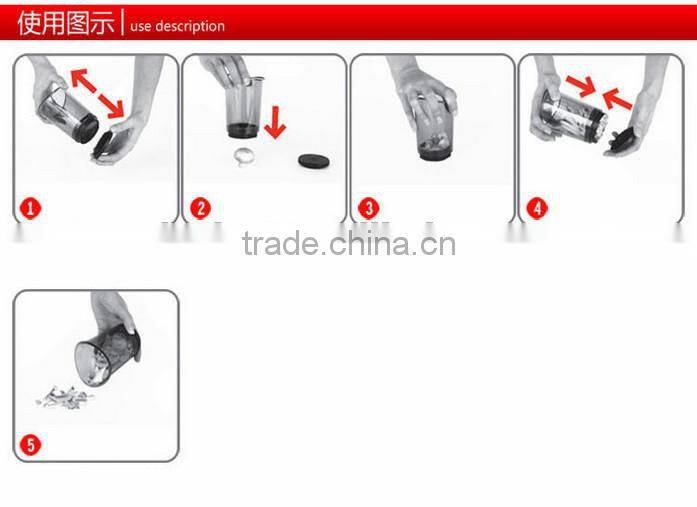 使用图示 | use description

1

2

3

4

trade.china.cn

5