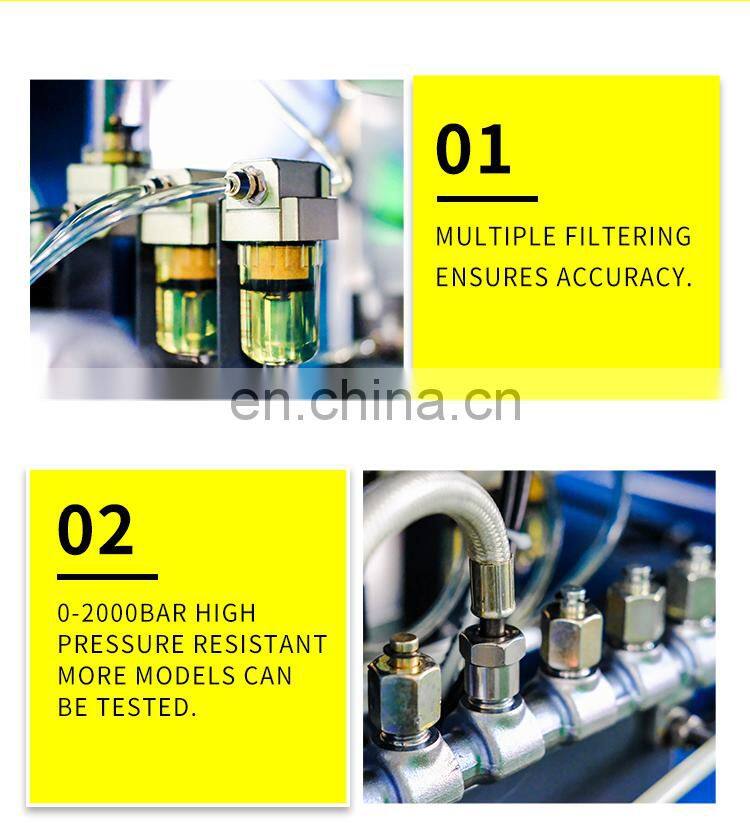 01

MULTIPLE FILTERING ENSURES ACCURACY.

en.china.cn

02

0-2000BAR HIGH PRESSURE RESISTANT MORE MODELS CAN BE TESTED.