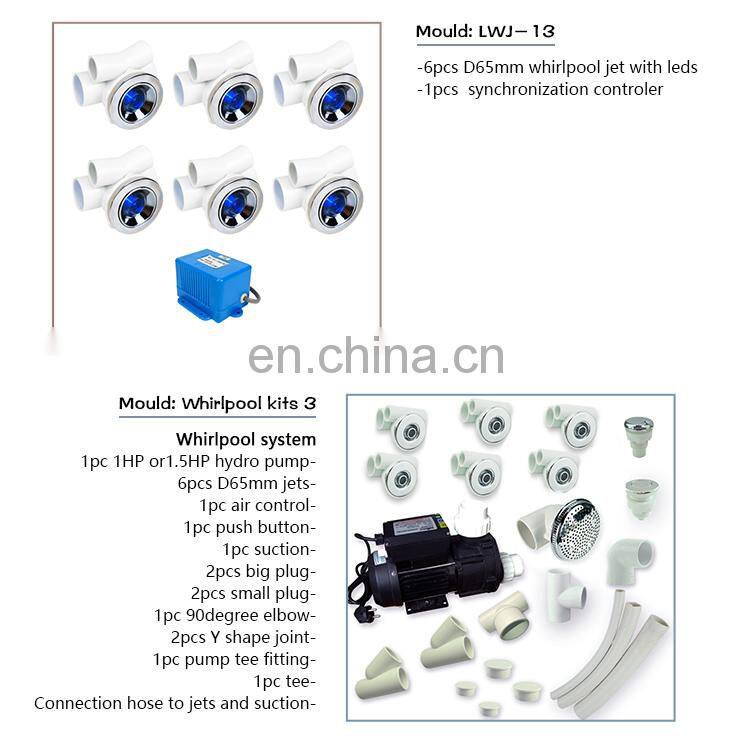 Mould: LWJ—13

-6pcs D65mm whirlpool jet with leds
-1pcs synchronization controler

en.china.cn

Mould: Whirlpool kits 3

Whirlpool system
1pc 1HP or1.5HP hydro pump-
6pcs D65mm jets-
1pc air control-
1pc push button-
1pc suction-
2pcs big plug-
2pcs small plug-
1pc 90degree elbow-
2pcs Y shape joint-
1pc pump tee fitting-
1pc tee-
Connection hose to jets and suction-