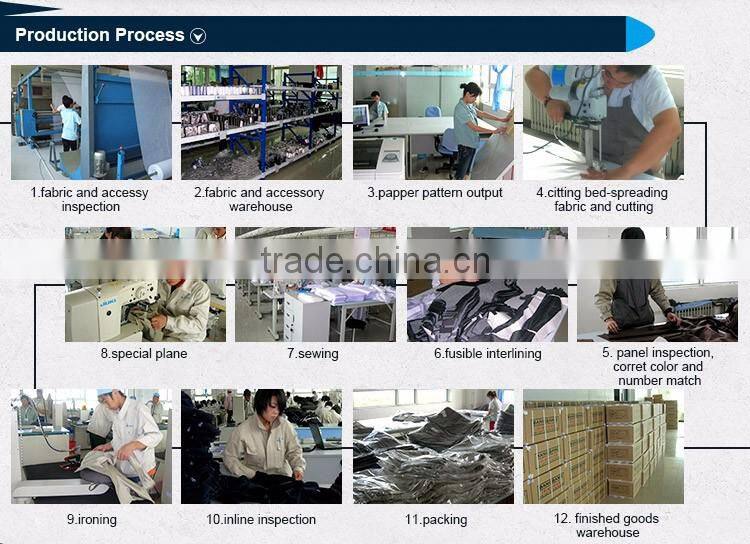 Production Process

1.fabric and accessy inspection

2.fabric and accessory warehouse

3.papper pattern output

4.citting bed-spreading fabric and cutting

trade.china.cn

8.special plane

7.sewing

6.fusible interlining

5. panel inspection, corret color and number match

9.ironing

10.inline inspection

11.packing

12. finished goods warehouse