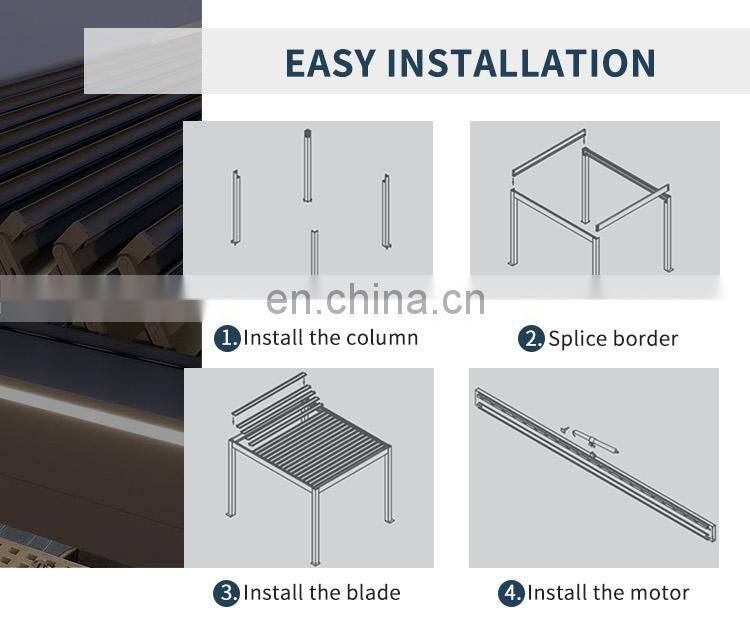 EASY INSTALLATION

en.china.cn

1. Install the column

2. Splice border

3. Install the blade

4. Install the motor