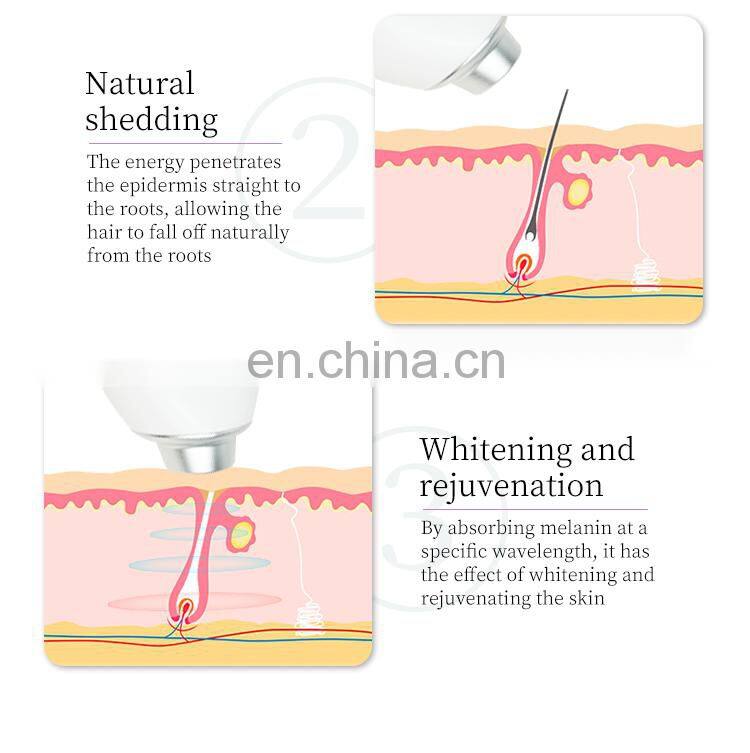 2

Natural shedding

The energy penetrates the epidermis straight to the roots, allowing the hair to fall off naturally from the roots

en.china.cn

3

Whitening and rejuvenation

By absorbing melanin at a specific wavelength, it has the effect of whitening and rejuvenating the skin