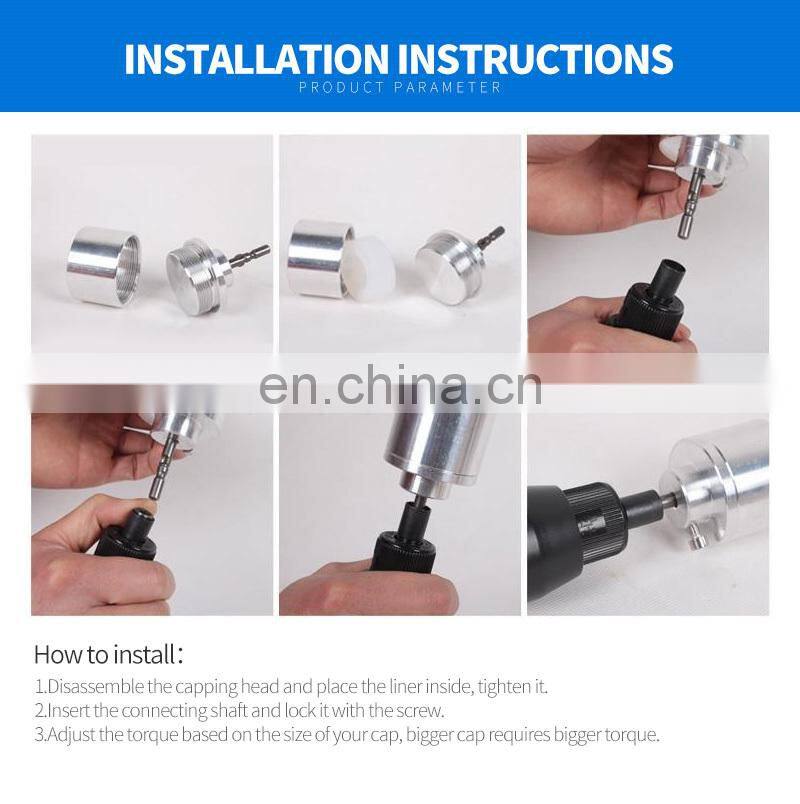 INSTALLATION INSTRUCTIONS
PRODUCT PARAMETER

en.china.cn

How to install:
1.Disassemble the capping head and place the liner inside, tighten it.
2.Insert the connecting shaft and lock it with the screw.
3.Adjust the torque based on the size of your cap, bigger cap requires bigger torque.