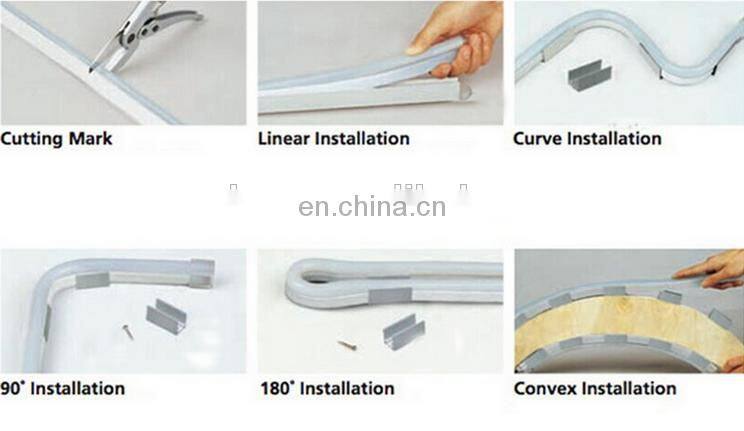 Cutting Mark

Linear Installation

Curve Installation

en.china.cn

90° Installation

180° Installation

Convex Installation