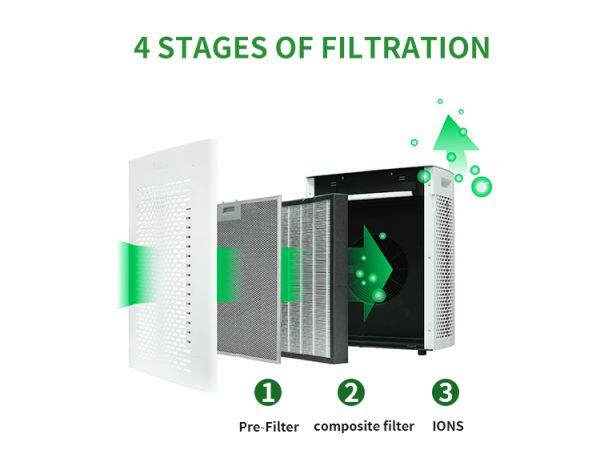 4 STAGES OF FILTRATION

1 Pre-Filter

2 composite filter

3 IONS