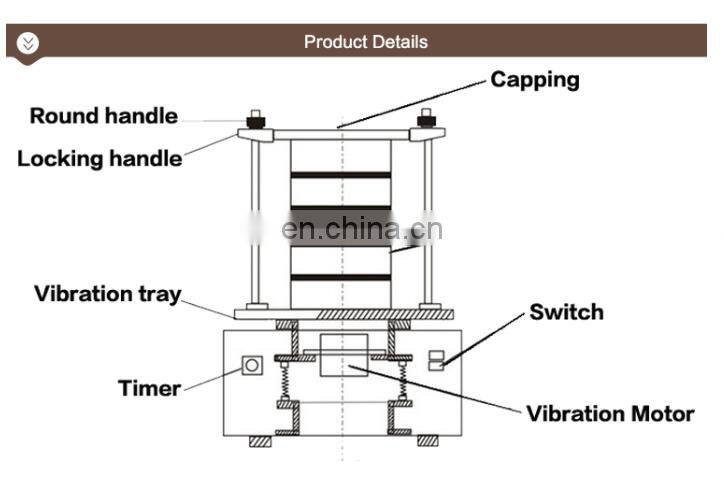 Product Details

Capping
Round handle
Locking handle

en.china.cn

Vibration tray
Switch
Timer
Vibration Motor