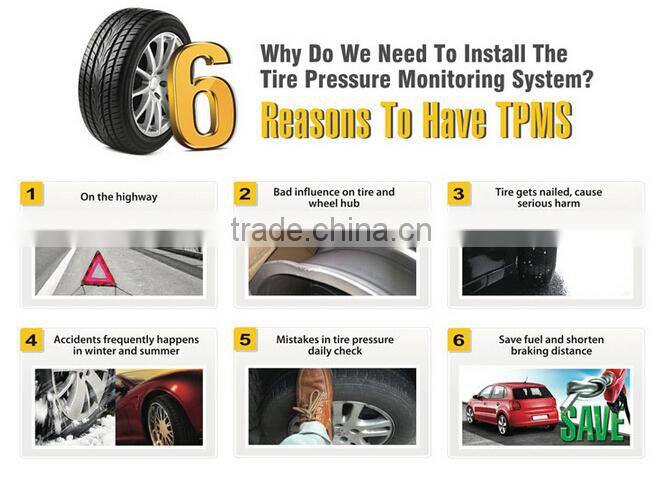 6

Why Do We Need To Install The Tire Pressure Monitoring System?

Reasons To Have TPMS

1 On the highway

2 Bad influence on tire and wheel hub

3 Tire gets nailed, cause serious harm

trade.china.cn

4 Accidents frequently happens in winter and summer

5 Mistakes in tire pressure daily check

6 Save fuel and shorten braking distance

SAVE