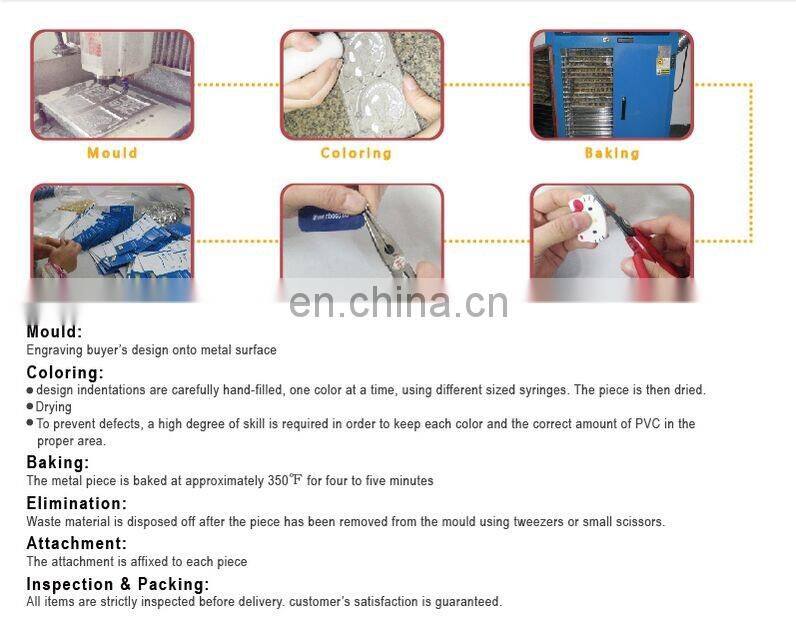 Mould

Coloring

Baking

en.china.cn

Mould:
Engraving buyer's design onto metal surface

Coloring:
● design indentations are carefully hand-filled, one color at a time, using different sized syringes. The piece is then dried.
● Drying
● To prevent defects, a high degree of skill is required in order to keep each color and the correct amount of PVC in the proper area.

Baking:
The metal piece is baked at approximately 350℉ for four to five minutes

Elimination:
Waste material is disposed off after the piece has been removed from the mould using tweezers or small scissors.

Attachment:
The attachment is affixed to each piece

Inspection & Packing:
All items are strictly inspected before delivery. customer's satisfaction is guaranteed.