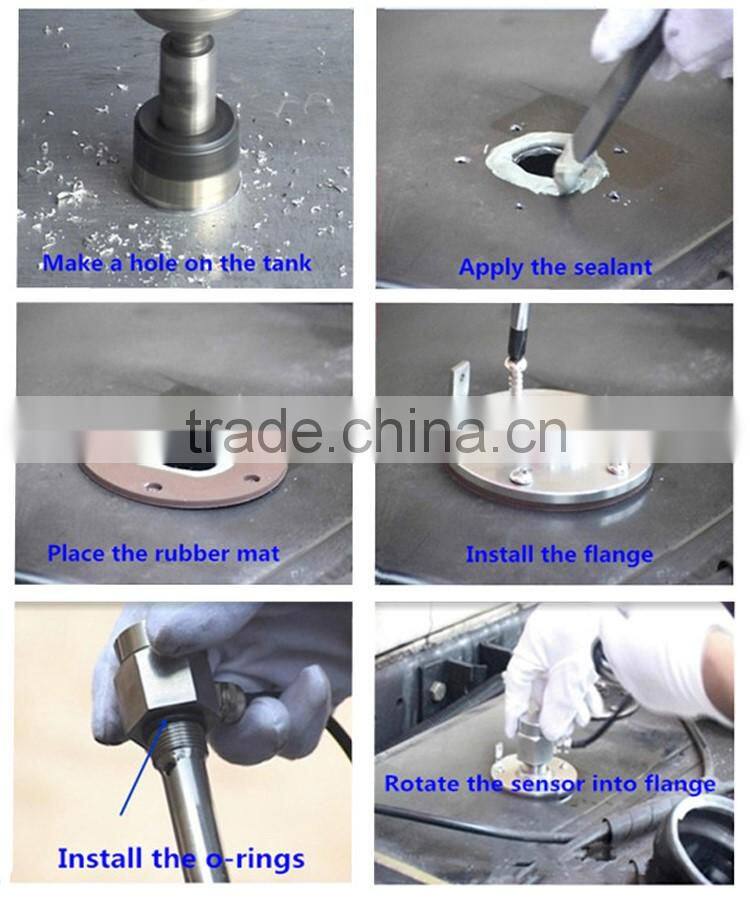 Make a hole on the tank

Apply the sealant

trade.china.cn

Place the rubber mat

Install the flange

Install the o-rings

Rotate the sensor into flange