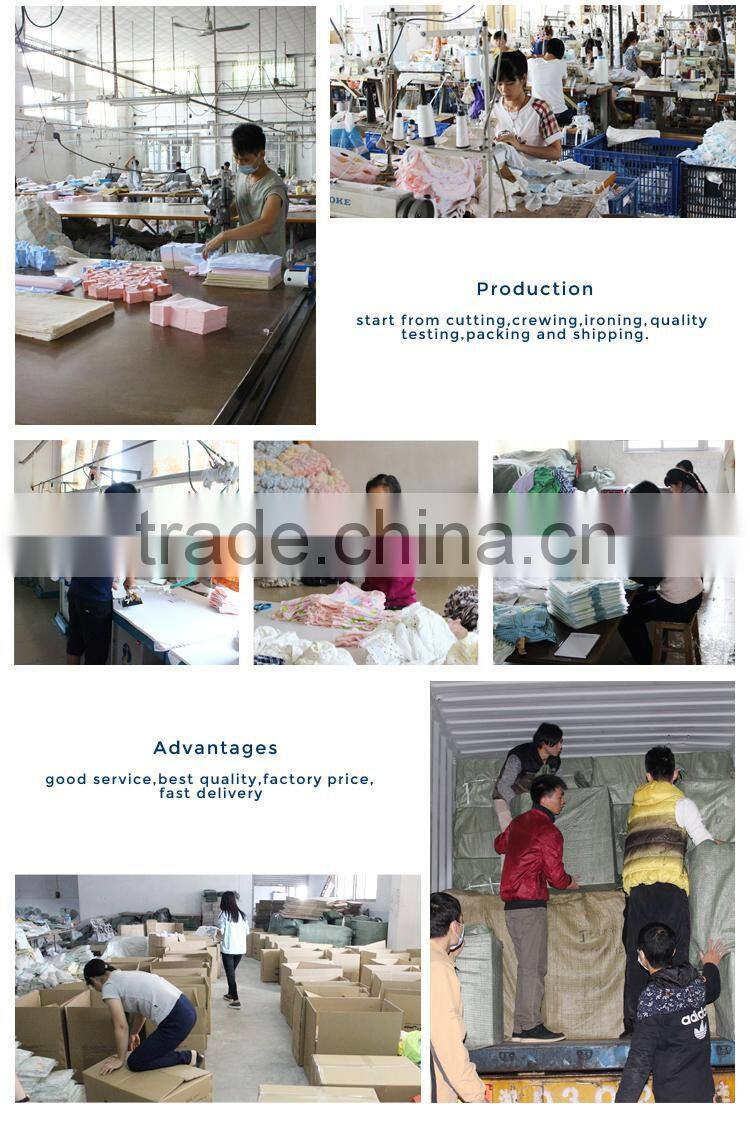 Production

start from cutting,crewing,ironing,quality testing,packing and shipping.

trade.china.cn

Advantages

good service,best quality,factory price, fast delivery

adidas