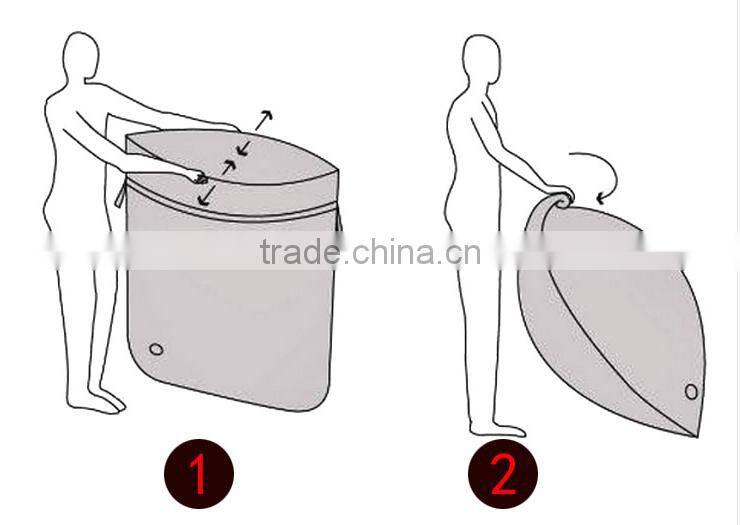 trade.china.cn

1

2