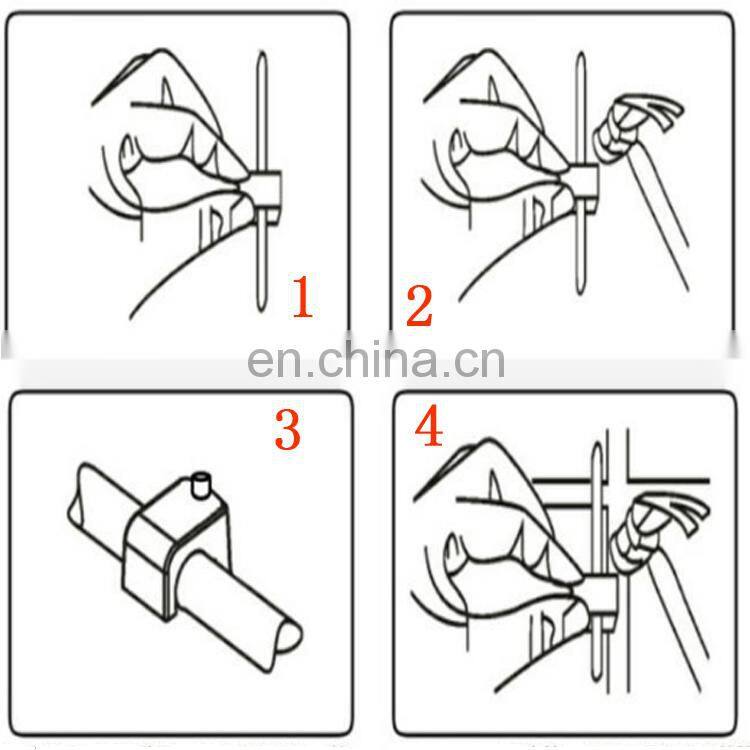 1

2

en.china.cn

3

4