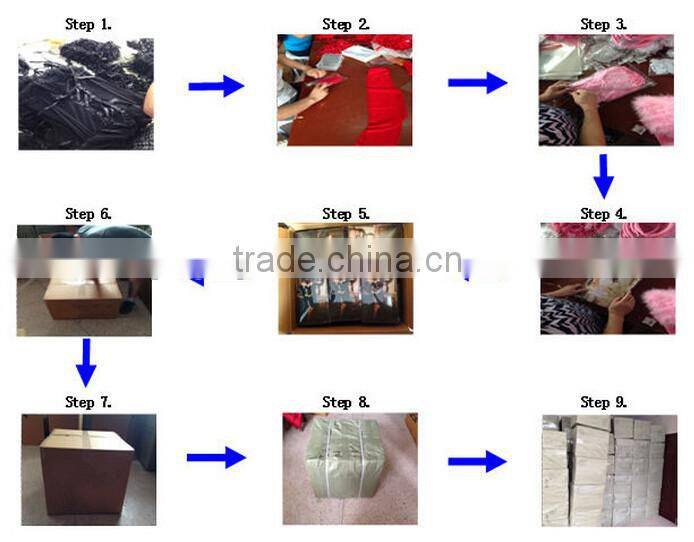 Step 1.

Step 2.

Step 3.

Step 6.

Step 5.

Step 4.

trade.china.cn

Step 7.

Step 8.

Step 9.