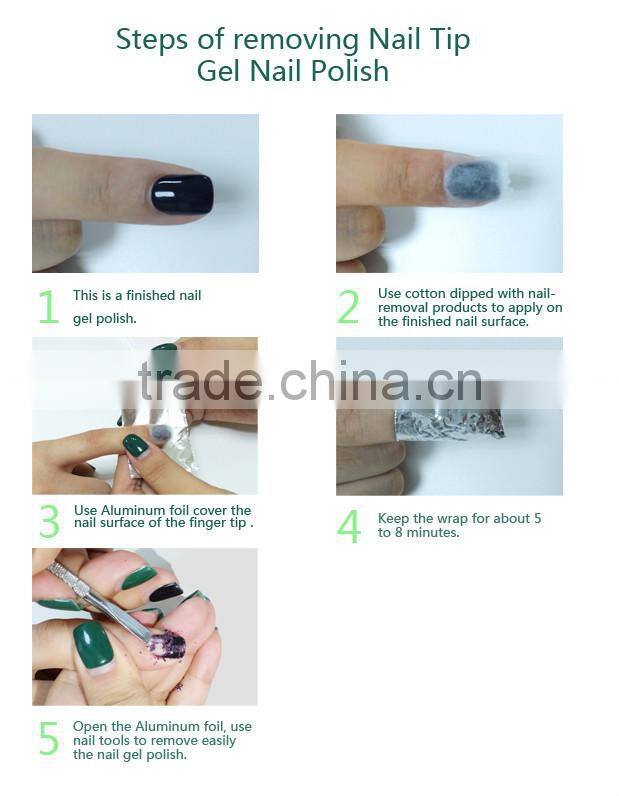 Steps of removing Nail Tip Gel Nail Polish

1 This is a finished nail gel polish.

2 Use cotton dipped with nail-removal products to apply on the finished nail surface.

trade.china.cn

3 Use Aluminum foil cover the nail surface of the finger tip .

4 Keep the wrap for about 5 to 8 minutes.

5 Open the Aluminum foil, use nail tools to remove easily the nail gel polish.