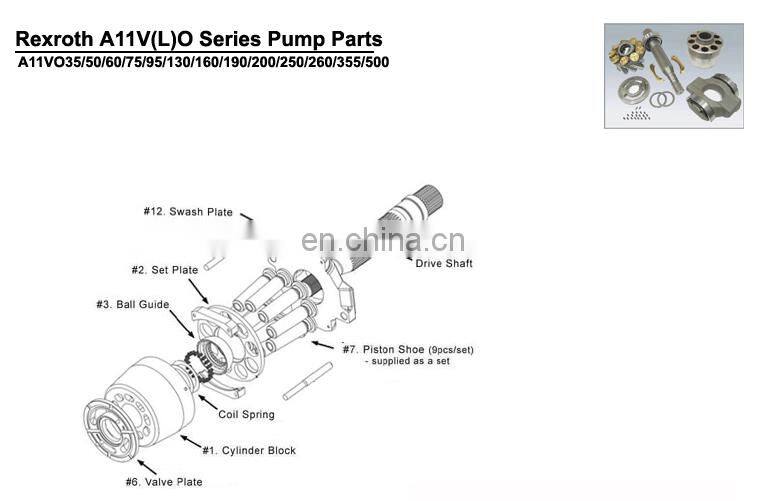 Rexroth A11V(L)O Series Pump Parts

A11VO35/50/60/75/95/130/160/190/200/250/260/355/500

#12. Swash Plate

en.china.cn

Drive Shaft

#2. Set Plate

#3. Ball Guide

#7. Piston Shoe (9pcs/set)
- supplied as a set

Coil Spring

#1. Cylinder Block

#6. Valve Plate