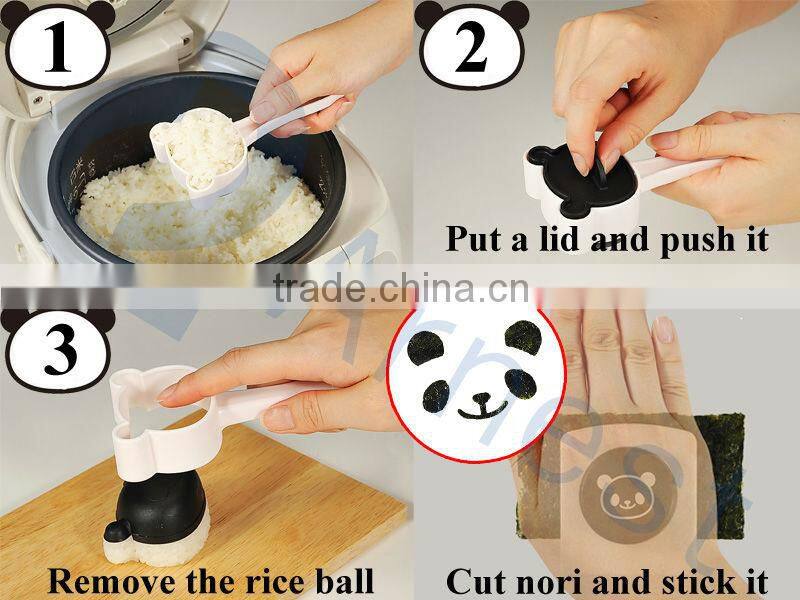 1

2

Put a lid and push it

trade.china.cn

3

Remove the rice ball

Cut nori and stick it