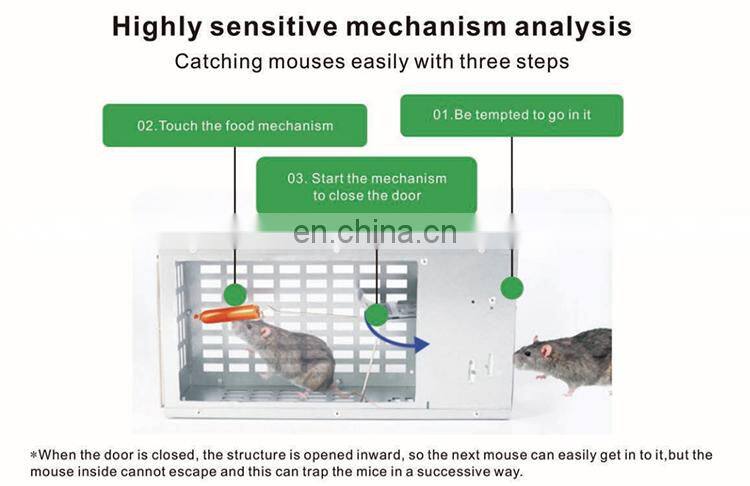 Highly sensitive mechanism analysis

Catching mouses easily with three steps

02.Touch the food mechanism

01.Be tempted to go in it

03. Start the mechanism to close the door

en.china.cn

*When the door is closed, the structure is opened inward, so the next mouse can easily get in to it,but the mouse inside cannot escape and this can trap the mice in a successive way.