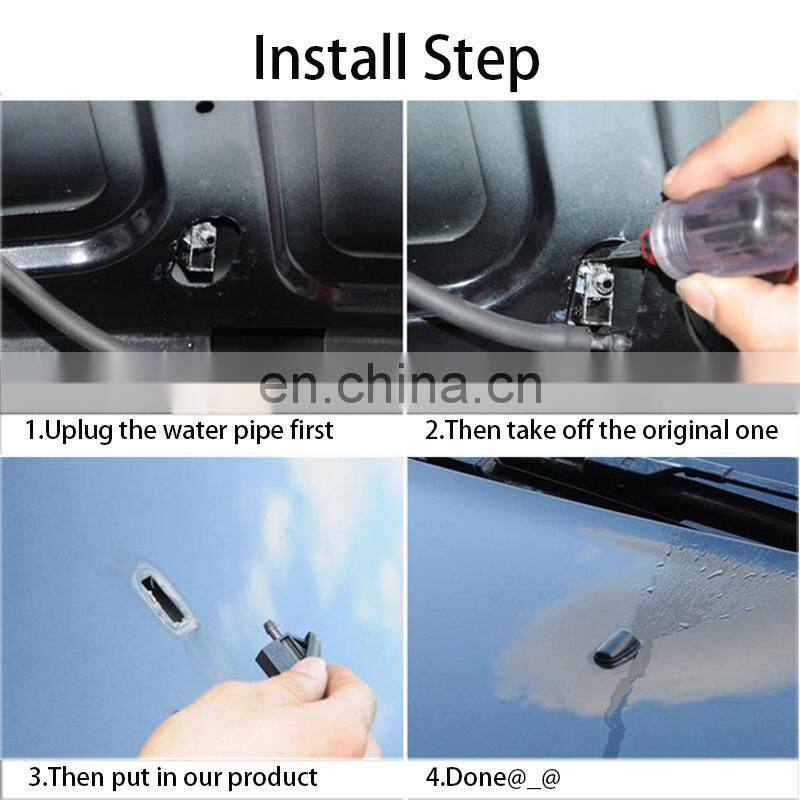 Install Step

en.china.cn

1.Uplug the water pipe first

2.Then take off the original one

3.Then put in our product

4.Done@_@