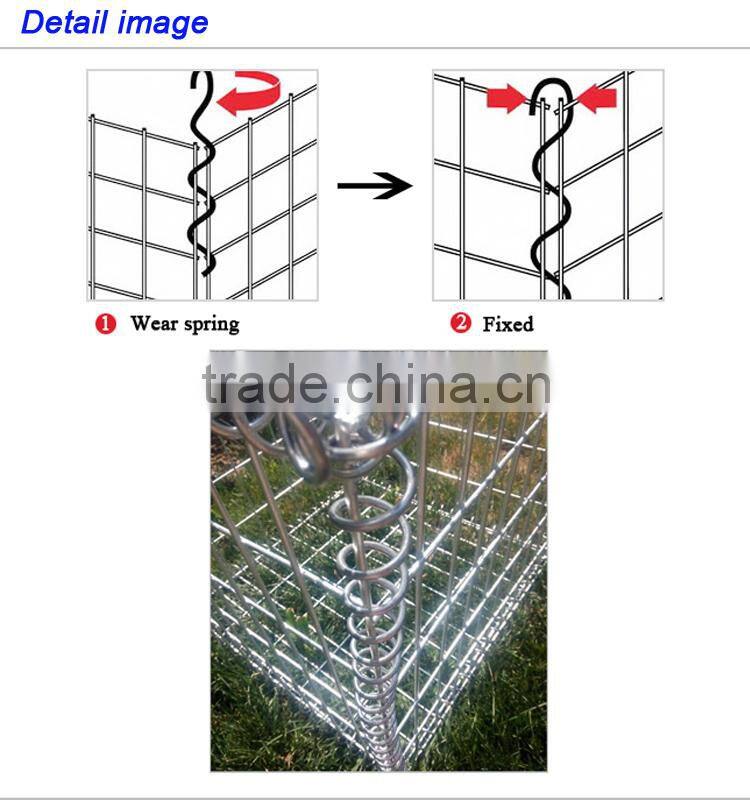 Detail image

1 Wear spring

2 Fixed

trade.china.cn