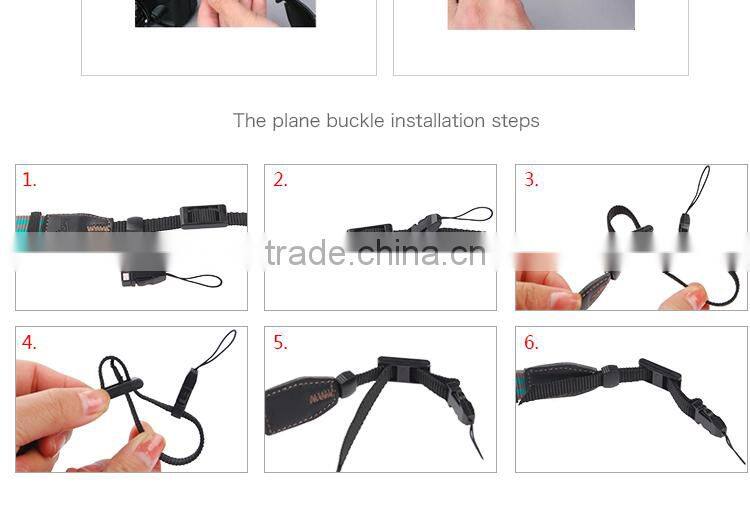 The plane buckle installation steps

1.

2.

3.

trade.china.cn

4.

5.

6.