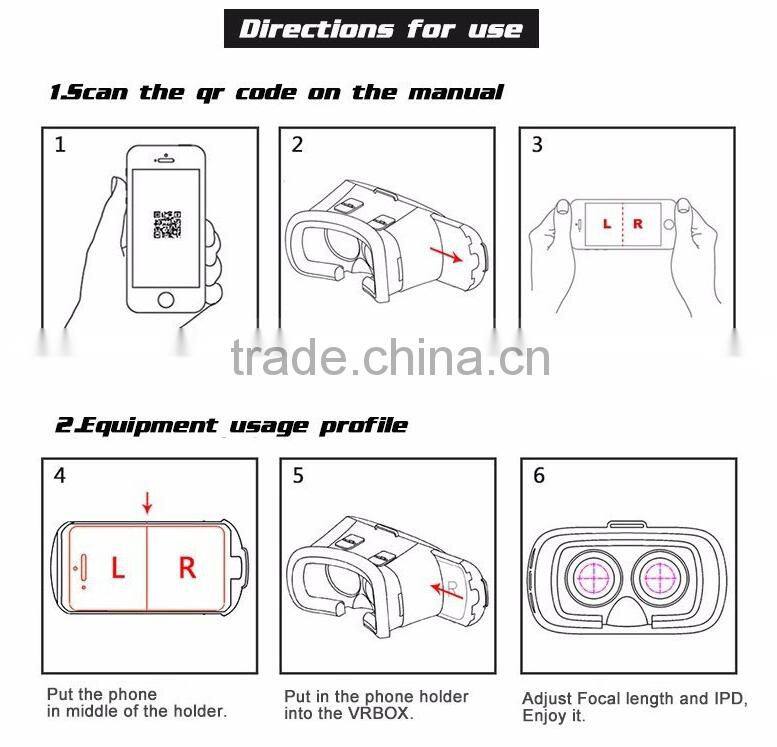 Directions for use

1.Scan the qr code on the manual

1

2

3

L R

trade.china.cn

2.Equipment usage profile

4

L R

5

R

6

Put the phone in middle of the holder.

Put in the phone holder into the VRBOX.

Adjust Focal length and IPD, Enjoy it.